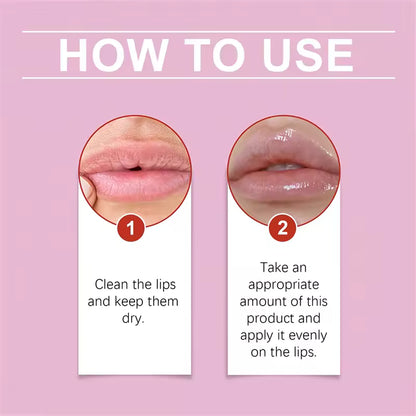 HOW TO USE

1

Clean the lips and keep them dry.

2

Take an appropriate amount of this product and apply it evenly on the lips.