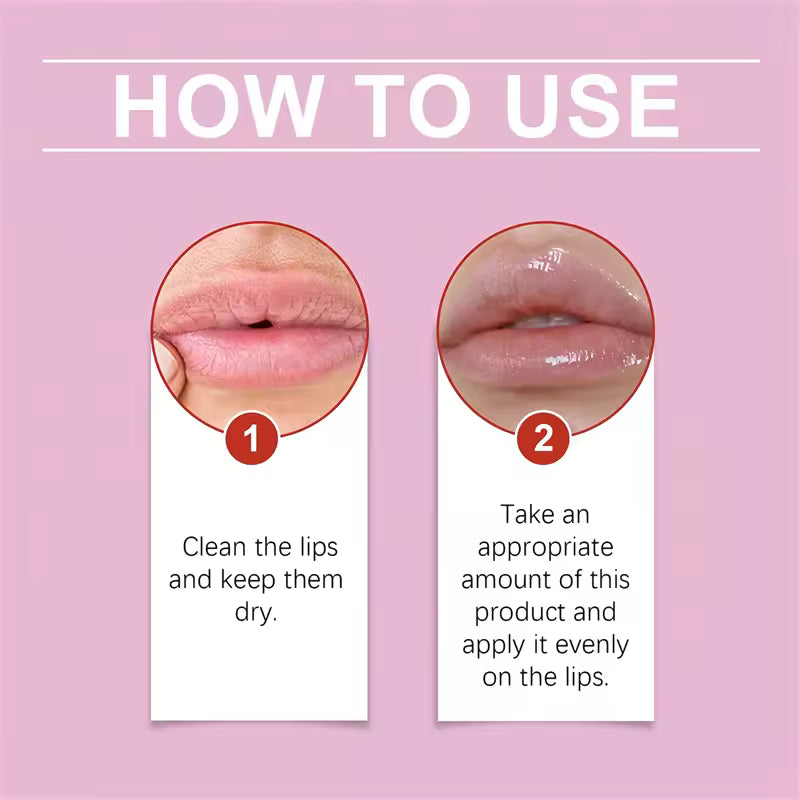 HOW TO USE

1

Clean the lips and keep them dry.

2

Take an appropriate amount of this product and apply it evenly on the lips.